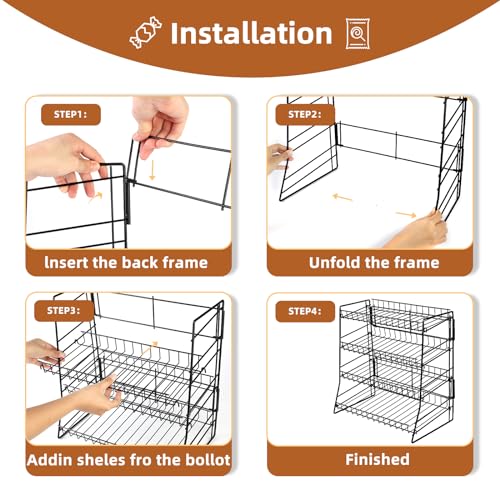 Installation

STEP1:

lnsert the back frame

STEP2:

Unfold the frame

STEP3:

Addin sheles fro the bollot

STEP4:

Finished