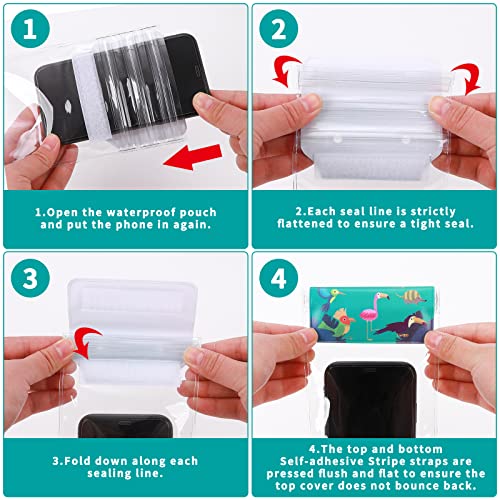 1

1.Open the waterproof pouch and put the phone in again.

2

2.Each seal line is strictly flattened to ensure a tight seal.

3

3.Fold down along each sealing line.

4

4.The top and bottom Self-adhesive Stripe straps are pressed flush and flat to ensure the top cover does not bounce back.