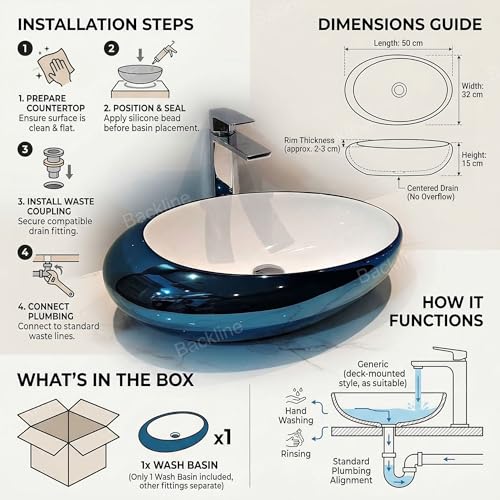 INSTALLATION STEPS

1

1. PREPARE COUNTERTOP
Ensure surface is clean & flat.

2

2. POSITION & SEAL
Apply silicone bead before basin placement.

3

3. INSTALL WASTE COUPLING
Secure compatible drain fitting.

4

4. CONNECT PLUMBING
Connect to standard waste lines.

DIMENSIONS GUIDE

Length: 50 cm

Width: 32 cm

Rim Thickness (approx. 2-3 cm)

Height: 15 cm

Centered Drain (No Overflow)

Backline

Backline

Backline

HOW IT FUNCTIONS

Generic (deck-mounted style, as suitable)

Hand Washing

Rinsing

Standard Plumbing Alignment

WHAT'S IN THE BOX

x1

1x WASH BASIN
(Only 1 Wash Basin included, other fittings separate)