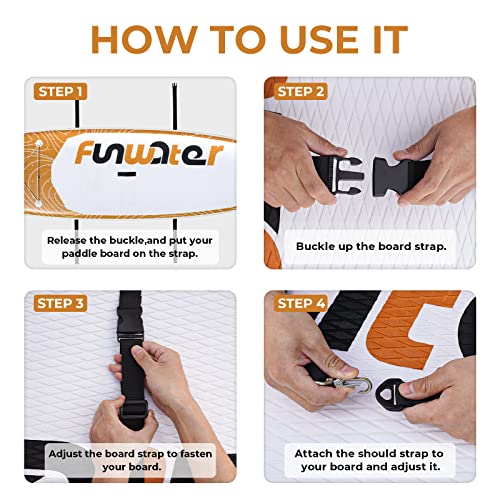 HOW TO USE IT

STEP 1

FUNWATER

Release the buckle,and put your paddle board on the strap.

STEP 2

Buckle up the board strap.

STEP 3

Adjust the board strap to fasten your board.

STEP 4

Attach the should strap to your board and adjust it.