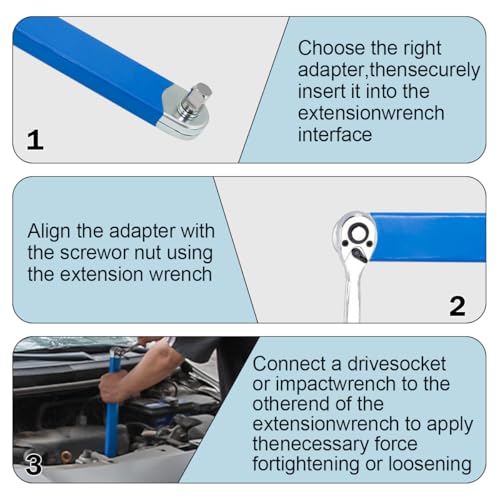 1

Choose the right adapter,thensecurely insert it into the extensionwrench interface

Align the adapter with the screwor nut using the extension wrench

2

3

Connect a drivesocket or impactwrench to the otherend of the extensionwrench to apply thenecessary force fortightening or loosening