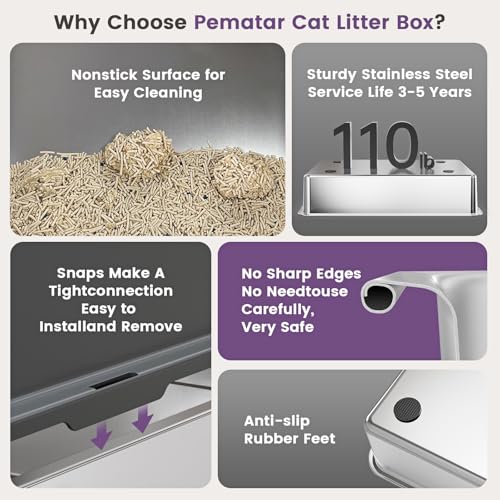 Why Choose Pematar Cat Litter Box?

Nonstick Surface for Easy Cleaning

Sturdy Stainless Steel Service Life 3-5 Years

110 lb

Snaps Make A Tightconnection Easy to Installand Remove

No Sharp Edges No Needtouse Carefully, Very Safe

Anti-slip Rubber Feet