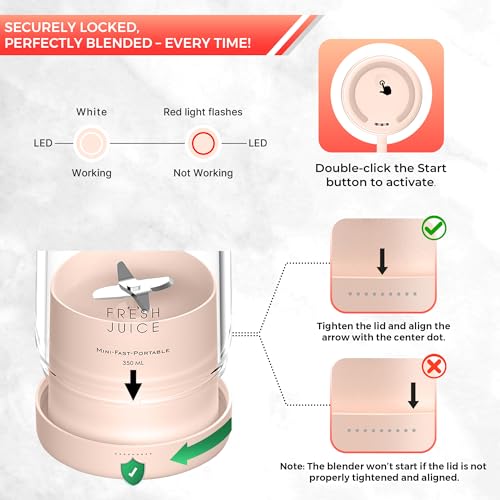 SECURELY LOCKED,
PERFECTLY BLENDED - EVERY TIME!

White
LED
Working

Red light flashes
LED
Not Working

Double-click the Start button to activate.

FRESH JUICE
MINI-FAST-PORTABLE
350 ML

Tighten the lid and align the arrow with the center dot.

Note: The blender won't start if the lid is not properly tightened and aligned.