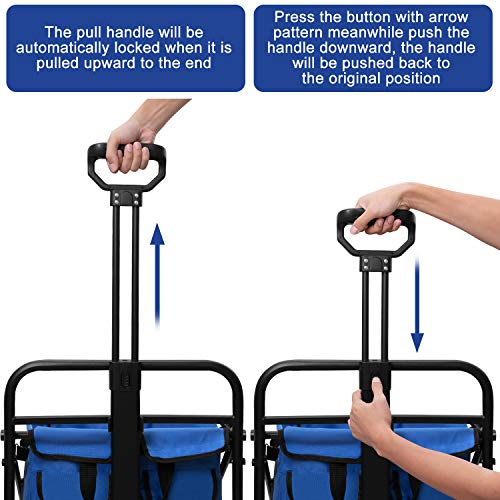 The pull handle will be automatically locked when it is pulled upward to the end

Press the button with arrow pattern meanwhile push the handle downward, the handle will be pushed back to the original position