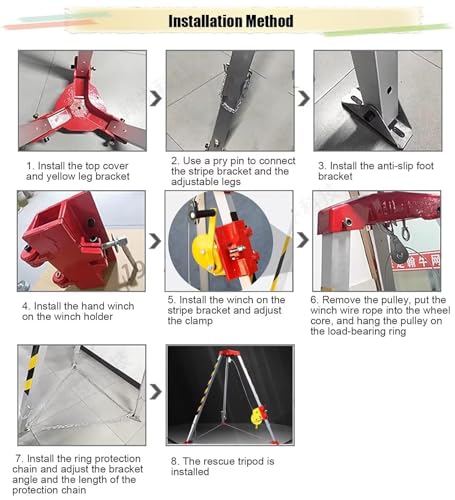 Installation Method

1. Install the top cover and yellow leg bracket

2. Use a pry pin to connect the stripe bracket and the adjustable legs

3. Install the anti-slip foot bracket

4. Install the hand winch on the winch holder

5. Install the winch on the stripe bracket and adjust the clamp

6. Remove the pulley, put the winch wire rope into the wheel core, and hang the pulley on the load-bearing ring

7. Install the ring protection chain and adjust the bracket angle and the length of the protection chain

8. The rescue tripod is installed