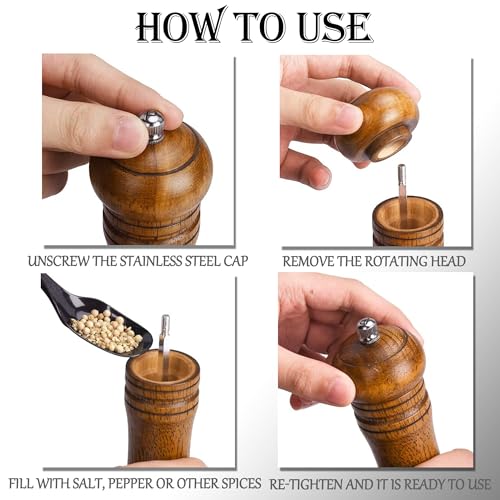 HOW TO USE

UNSCREW THE STAINLESS STEEL CAP

REMOVE THE ROTATING HEAD

FILL WITH SALT, PEPPER OR OTHER SPICES

RE-TIGHTEN AND IT IS READY TO USE