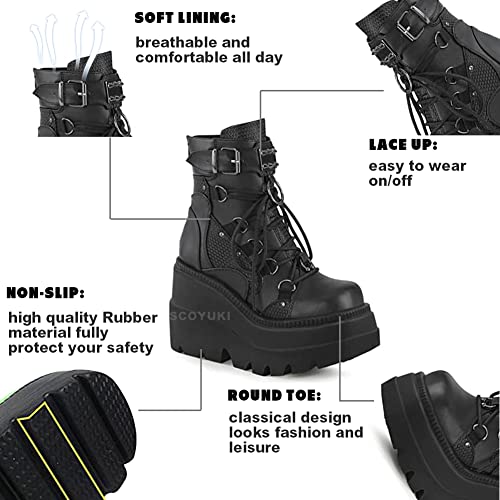 SOFT LINING:

breathable and comfortable all day

LACE UP:

easy to wear on/off

NON-SLIP:

high quality Rubber material fully protect your safety

SCOYUKI

ROUND TOE:

classical design looks fashion and leisure