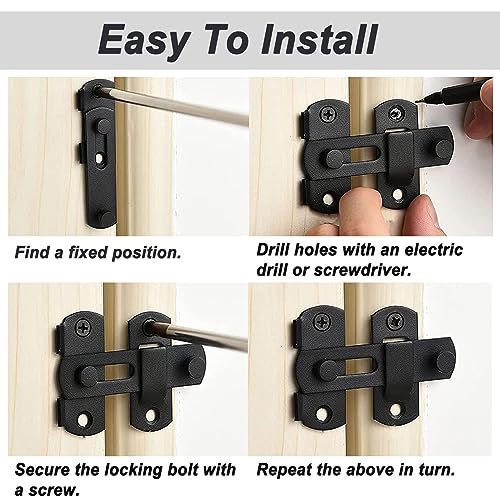 Easy To Install

Find a fixed position.

Drill holes with an electric drill or screwdriver.

Secure the locking bolt with a screw.

Repeat the above in turn.