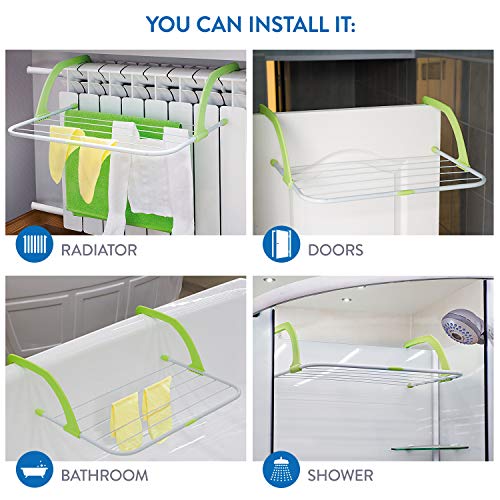 YOU CAN INSTALL IT:

RADIATOR

DOORS

BATHROOM

SHOWER