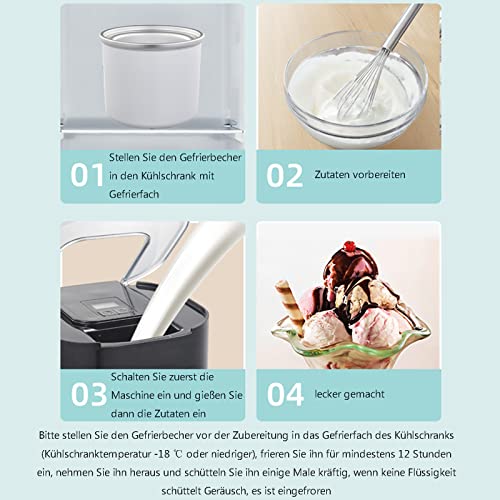 01 Stellen Sie den Gefrierbecher in den Kühlschrank mit Gefrierfach

02 Zutaten vorbereiten

03 Schalten Sie zuerst die Maschine ein und gießen Sie dann die Zutaten ein

04 lecker gemacht

Bitte stellen Sie den Gefrierbecher vor der Zubereitung in das Gefrierfach des Kühlschranks (Kühlschranktemperatur -18 ℃ oder niedriger), frieren Sie ihn für mindestens 12 Stunden ein, nehmen Sie ihn heraus und schütteln Sie ihn einige Male kräftig, wenn keine Flüssigkeit schüttelt Geräusch, es ist eingefroren