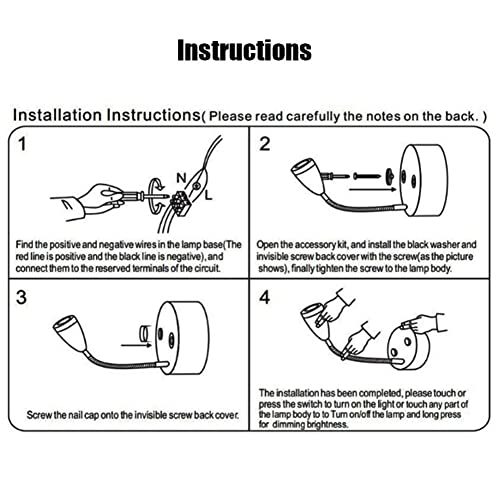 Instructions

Installation Instructions( Please read carefully the notes on the back. )

1

N

L

Find the positive and negative wires in the lamp base(The red line is positive and the black line is negative), and connect them to the reserved terminals of the circuit.

2

Open the accessory kit, and install the black washer and invisible screw back cover with the screw(as the picture shows), finally tighten the screw to the lamp body.

3

Screw the nail cap onto the invisible screw back cover.

4

The installation has been completed, please touch or press the switch to turn on the light or touch any part of the lamp body to to Turn on/off the lamp and long press for dimming brightness.