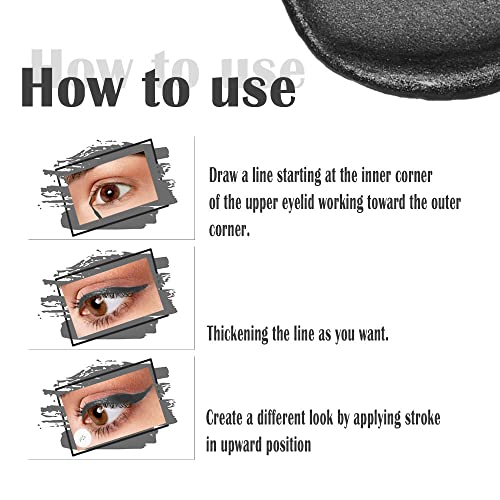 How to use
How to use

Draw a line starting at the inner corner of the upper eyelid working toward the outer corner.

Thickening the line as you want.

Create a different look by applying stroke in upward position