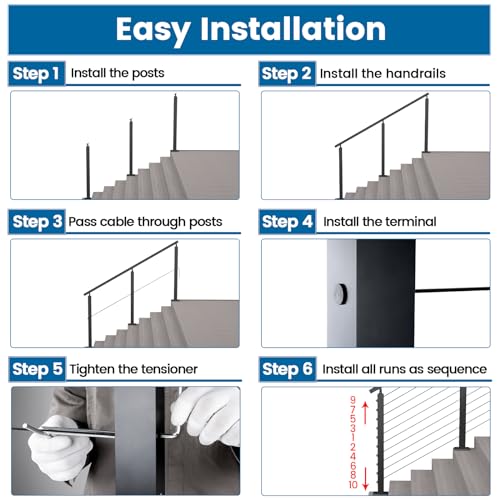 Easy Installation

Step 1 Install the posts

Step 2 Install the handrails

Step 3 Pass cable through posts

Step 4 Install the terminal

Step 5 Tighten the tensioner

Step 6 Install all runs as sequence

9
7
5
3
1
2
4
6
8
10