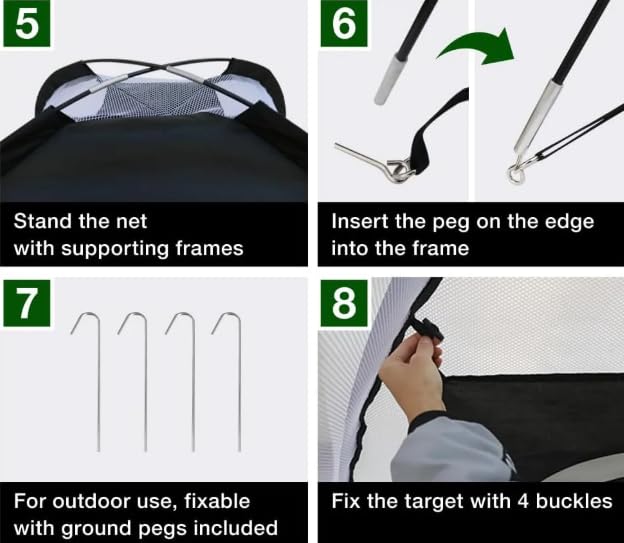 5

Stand the net with supporting frames

6

Insert the peg on the edge into the frame

7

For outdoor use, fixable with ground pegs included

8

Fix the target with 4 buckles