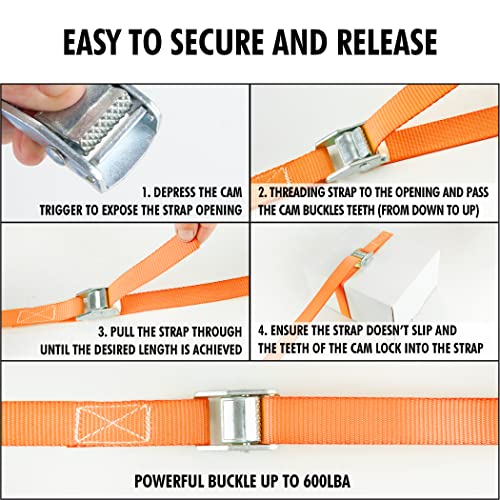 EASY TO SECURE AND RELEASE

1. DEPRESS THE CAM TRIGGER TO EXPOSE THE STRAP OPENING

2. THREADING STRAP TO THE OPENING AND PASS THE CAM BUCKLES TEETH (FROM DOWN TO UP)

3. PULL THE STRAP THROUGH UNTIL THE DESIRED LENGTH IS ACHIEVED

4. ENSURE THE STRAP DOESN'T SLIP AND THE TEETH OF THE CAM LOCK INTO THE STRAP

POWERFUL BUCKLE UP TO 600LBA