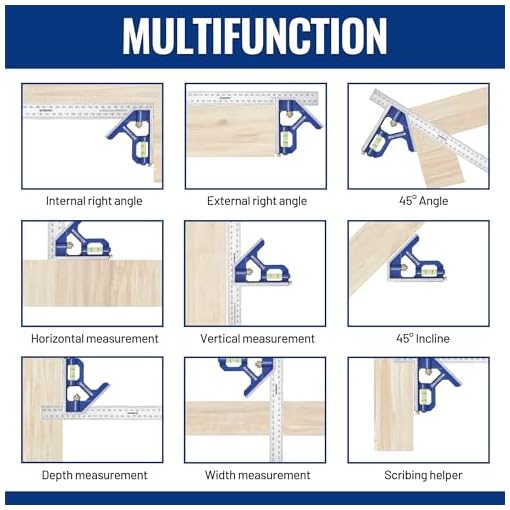 MULTIFUNCTION

Internal right angle

External right angle

45° Angle

Horizontal measurement

Vertical measurement

45° Incline

Depth measurement

Width measurement

Scribing helper