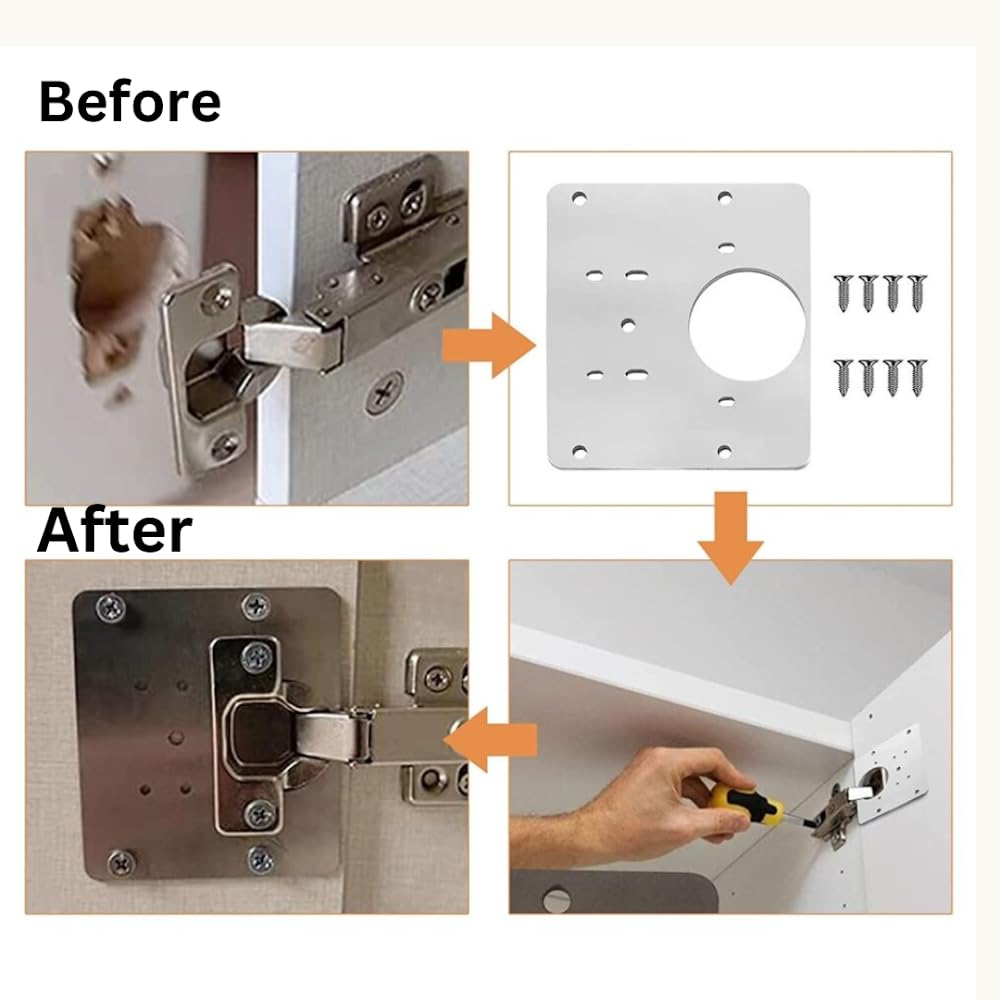 Before

After