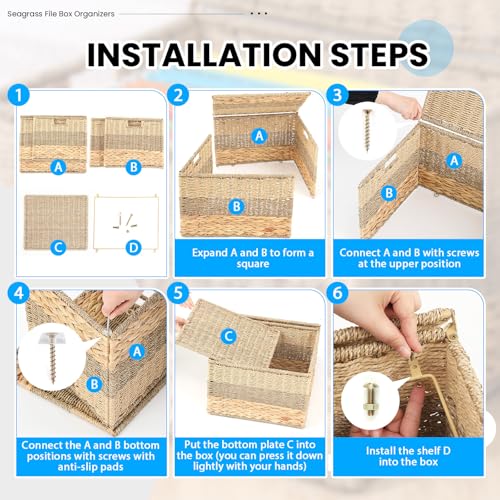 Seagrass File Box Organizers

INSTALLATION STEPS

1

A

B

C

D

2

A

B

Expand A and B to form a square

3

A

B

Connect A and B with screws at the upper position

4

A

B

Connect the A and B bottom positions with screws with anti-slip pads

5

C

Put the bottom plate C into the box (you can press it down lightly with your hands)

6

Install the shelf D into the box