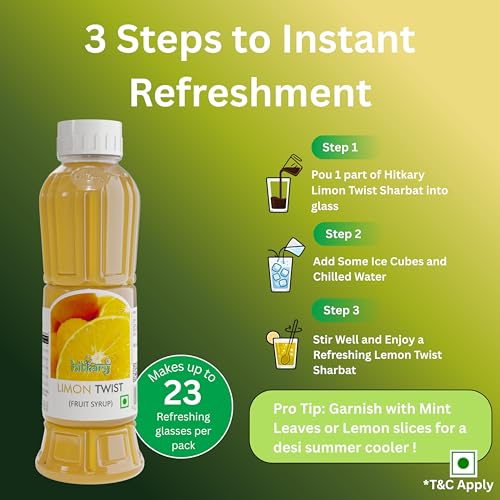 3 Steps to Instant Refreshment

hitkary
LIMON TWIST
(FRUIT SYRUP)

Makes up to
23
Refreshing glasses per pack

Step 1
Pou 1 part of Hitkary Limon Twist Sharbat into glass

Step 2
Add Some Ice Cubes and Chilled Water

Step 3
Stir Well and Enjoy a Refreshing Lemon Twist Sharbat

Pro Tip: Garnish with Mint Leaves or Lemon slices for a desi summer cooler !

*T&C Apply