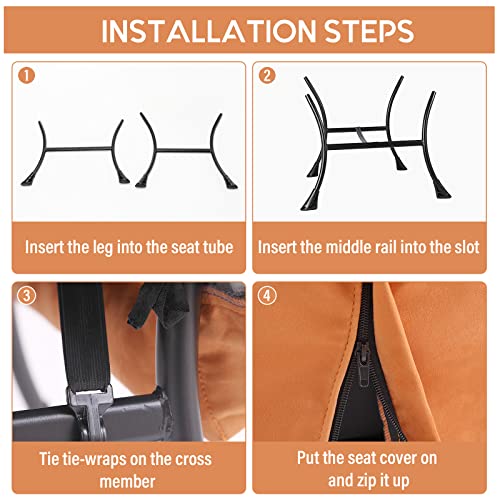 INSTALLATION STEPS

1

Insert the leg into the seat tube

2

Insert the middle rail into the slot

3

Tie tie-wraps on the cross member

4

Put the seat cover on and zip it up