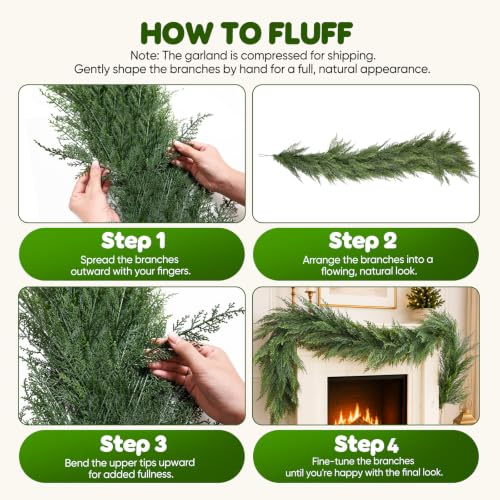 HOW TO FLUFF

Note: The garland is compressed for shipping. Gently shape the branches by hand for a full, natural appearance.

Step 1
Spread the branches outward with your fingers.

Step 2
Arrange the branches into a flowing, natural look.

Step 3
Bend the upper tips upward for added fullness.

Step 4
Fine-tune the branches until you're happy with the final look.