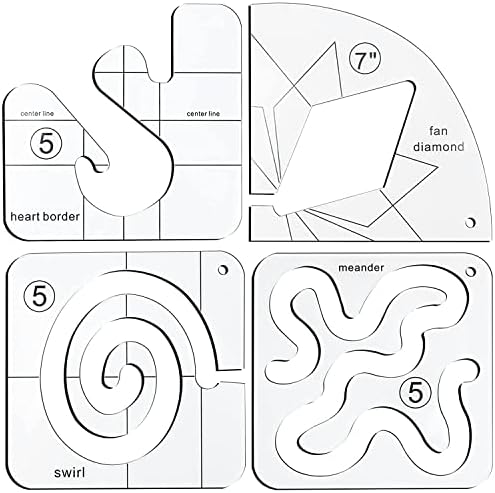 center line
center line
5
heart border

7"
fan diamond

5
swirl

meander
5