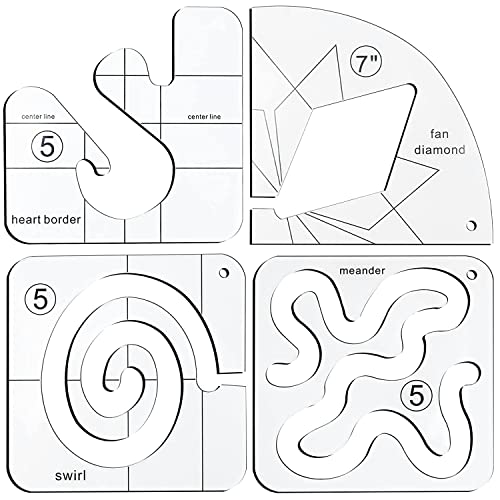 center line
center line
5
heart border

7"
fan diamond

5
swirl

meander
5