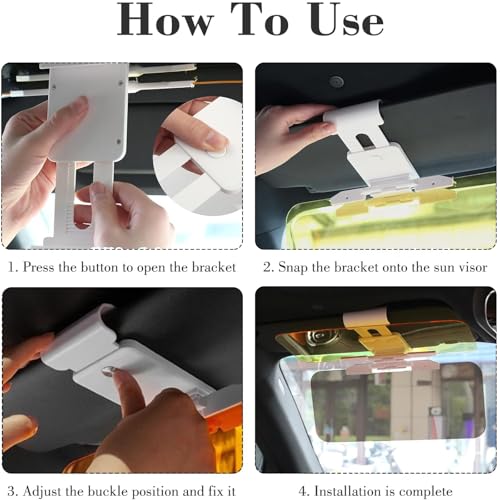 How To Use

1. Press the button to open the bracket

2. Snap the bracket onto the sun visor

3. Adjust the buckle position and fix it

4. Installation is complete