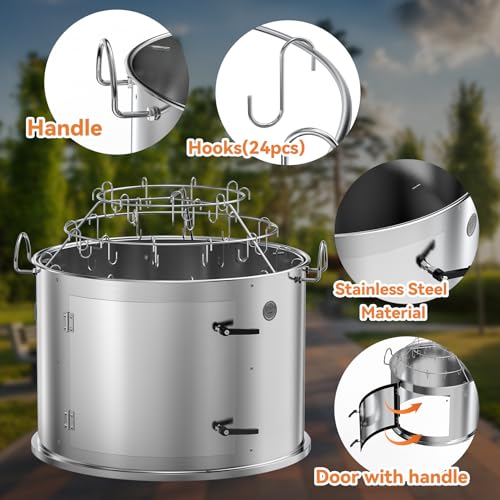 Handle

Hooks(24pcs)

Stainless Steel Material

Door with handle