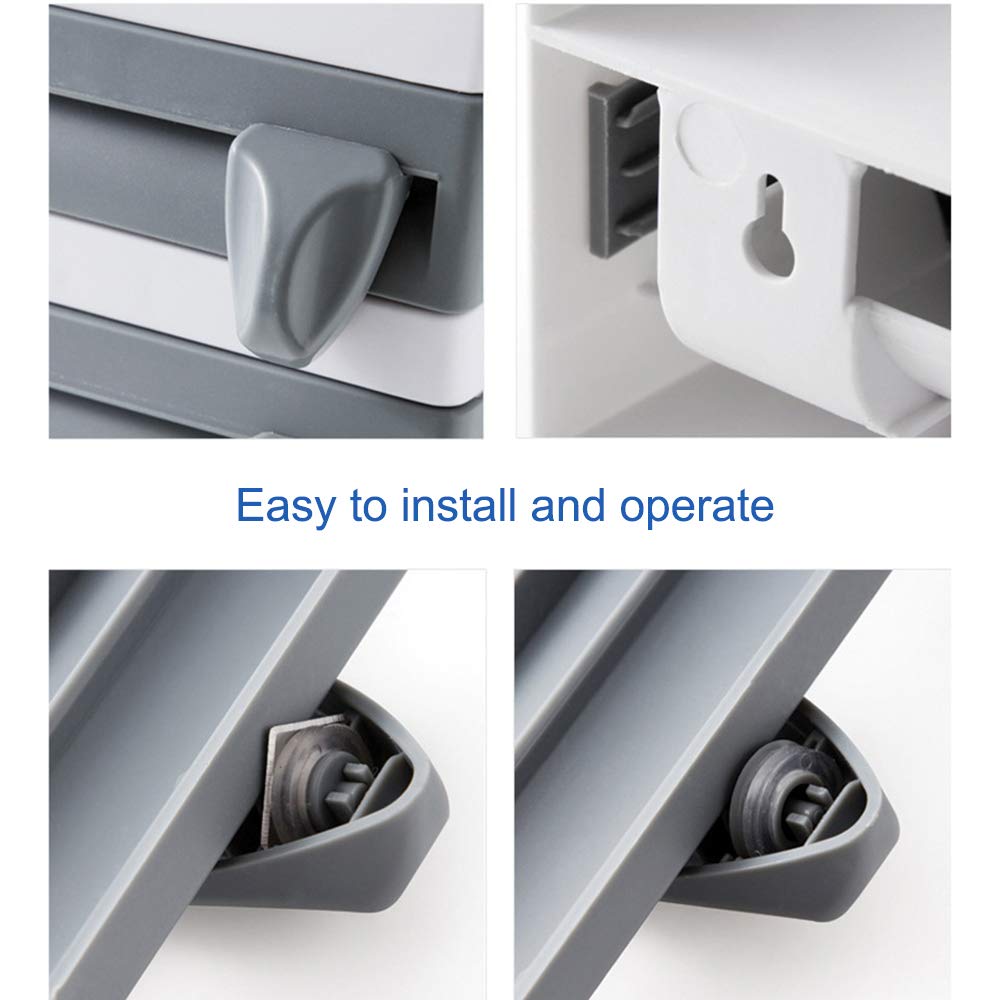 Easy to install and operate