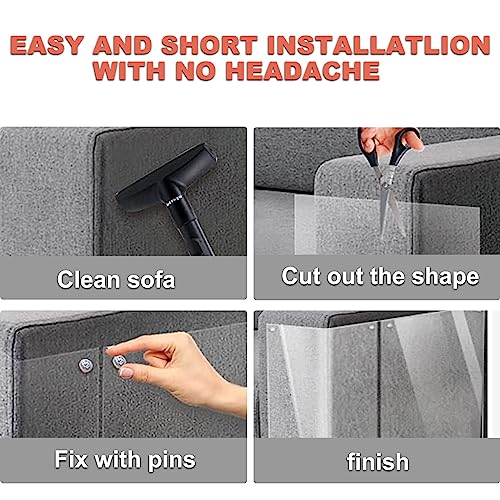 EASY AND SHORT INSTALLATLION WITH NO HEADACHE

Clean sofa

Cut out the shape

Fix with pins

finish