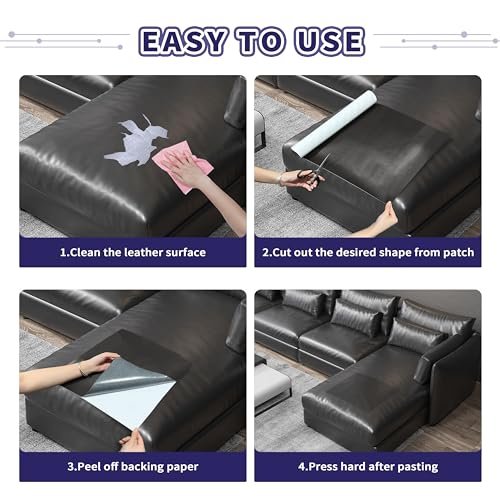 EASY TO USE

1.Clean the leather surface

2.Cut out the desired shape from patch

3.Peel off backing paper

4.Press hard after pasting