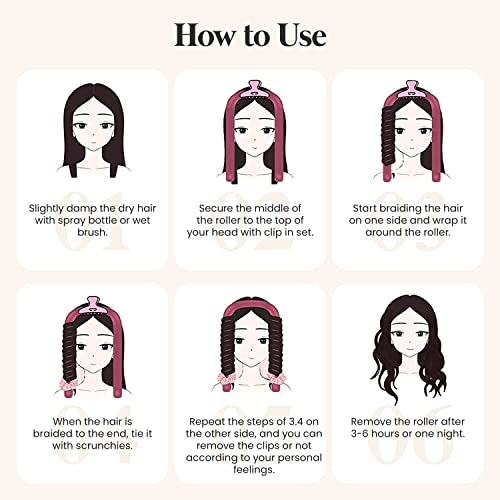 How to Use

01
Slightly damp the dry hair with spray bottle or wet brush.

02
Secure the middle of the roller to the top of your head with clip in set.

03
Start braiding the hair on one side and wrap it around the roller.

04
When the hair is braided to the end, tie it with scrunchies.

05
Repeat the steps of 3.4 on the other side, and you can remove the clips or not according to your personal feelings.

06
Remove the roller after 3-6 hours or one night.