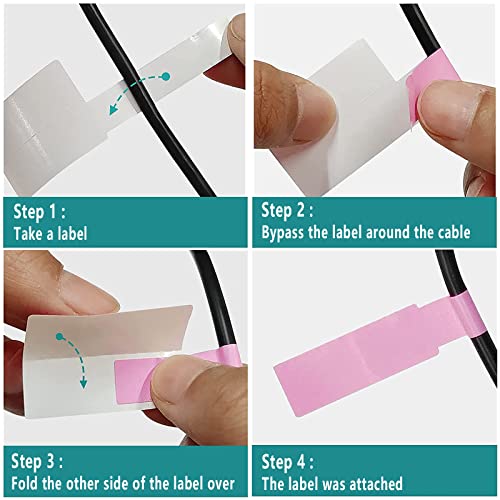 Step 1 :
Take a label

Step 2 :
Bypass the label around the cable

Step 3 :
Fold the other side of the label over

Step 4 :
The label was attached