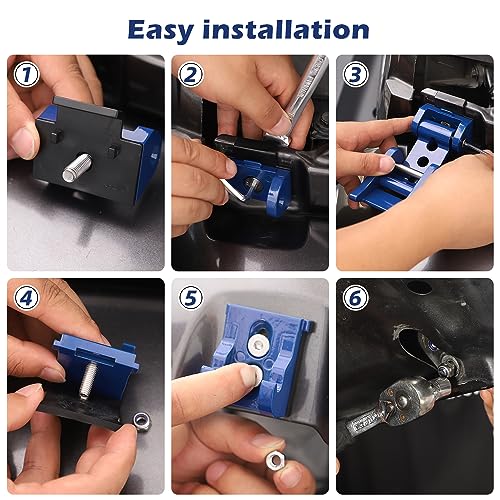 Easy installation

1

2

3

4

5

6