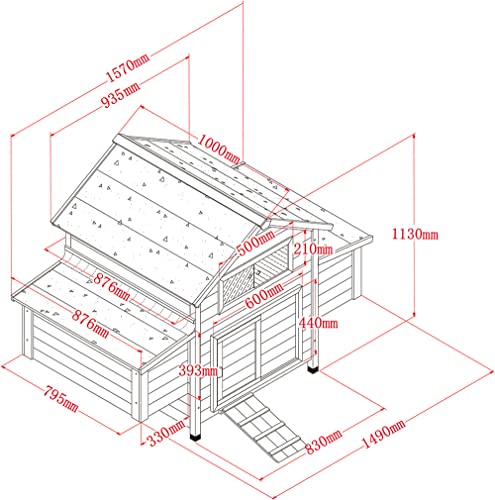 1570mm
935mm
1000mm
1130mm
500mm
210mm
876mm
600mm
876mm
440mm
393mm
795mm
330mm
830mm
1490mm