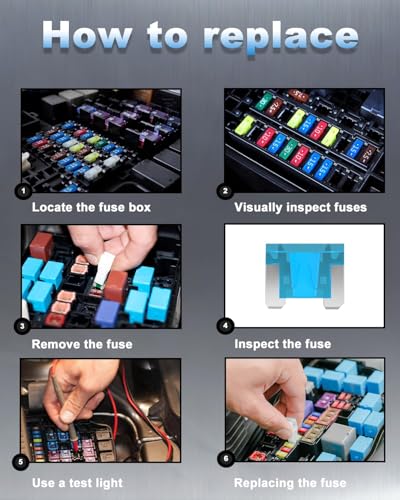 How to replace

1
Locate the fuse box

2
Visually inspect fuses

3
Remove the fuse

4
Inspect the fuse

5
Use a test light

6
Replacing the fuse