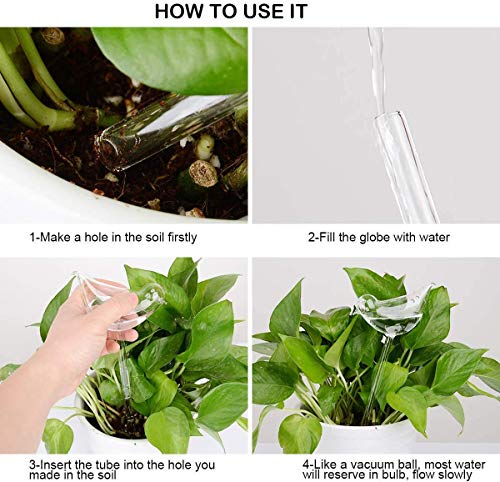 HOW TO USE IT

1-Make a hole in the soil firstly

2-Fill the globe with water

3-Insert the tube into the hole you made in the soil

4-Like a vacuum ball, most water will reserve in bulb, flow slowly