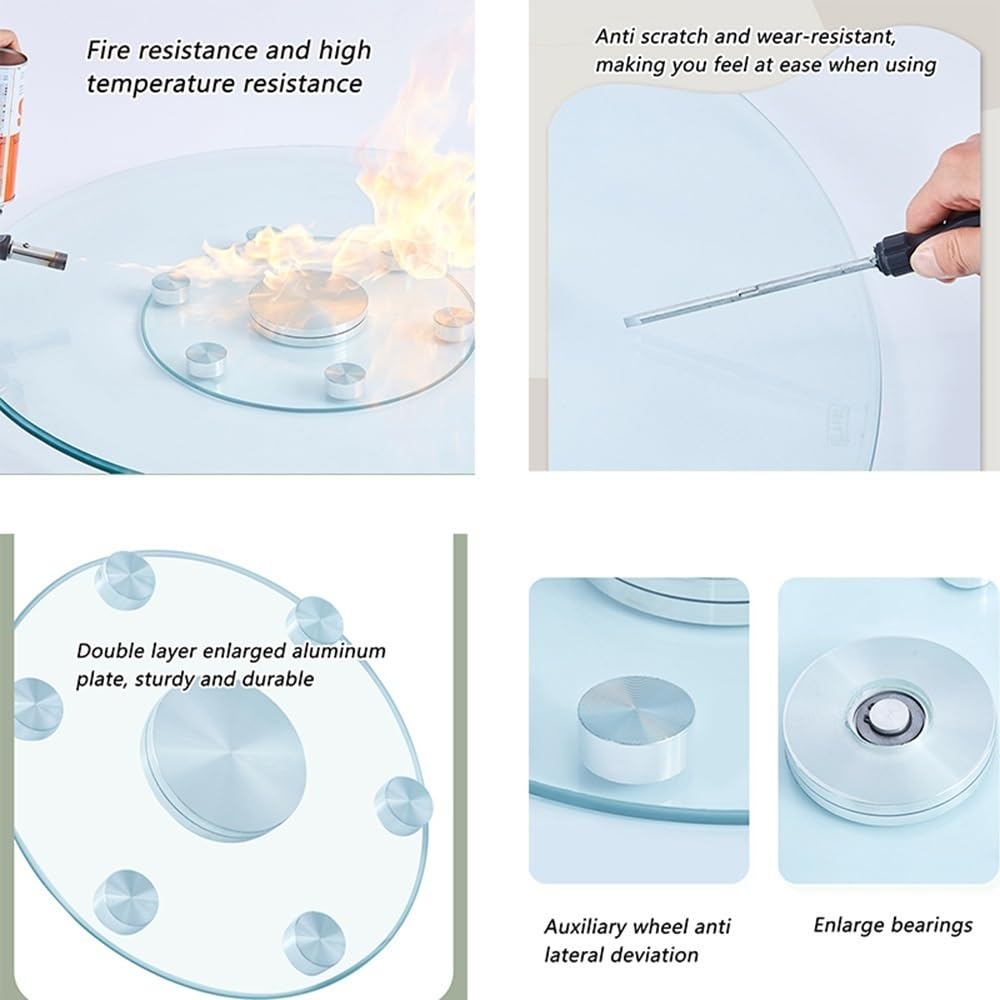 Fire resistance and high temperature resistance

Anti scratch and wear-resistant, making you feel at ease when using

Double layer enlarged aluminum plate, sturdy and durable

Auxiliary wheel anti lateral deviation

Enlarge bearings