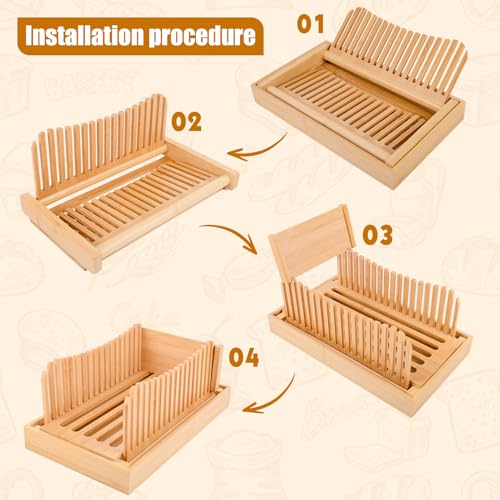 Installation procedure

01

02

03

04