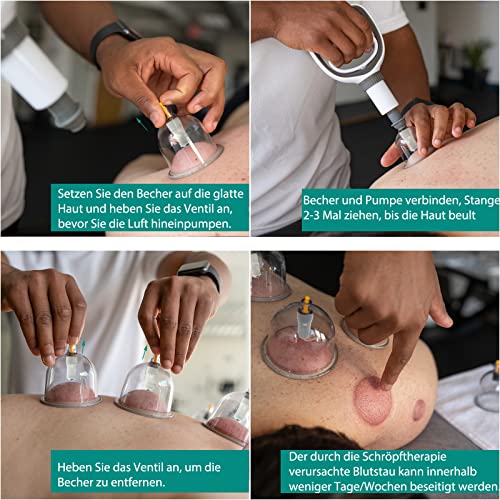 Setzen Sie den Becher auf die glatte Haut und heben Sie das Ventil an, bevor Sie die Luft hineinpumpen.

Becher und Pumpe verbinden, Stange 2-3 Mal ziehen, bis die Haut beult

Heben Sie das Ventil an, um die Becher zu entfernen.

Der durch die Schröpftherapie verursachte Blutstau kann innerhalb weniger Tage/Wochen beseitigt werden.