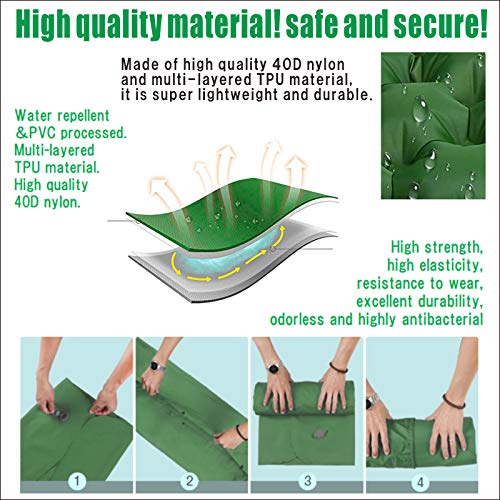 High quality material! safe and secure!

Made of high quality 40D nylon and multi-layered TPU material, it is super lightweight and durable.

Water repellent &PVC processed.
Multi-layered TPU material.
High quality 40D nylon.

High strength, high elasticity, resistance to wear, excellent durability, odorless and highly antibacterial

1

2

3

4