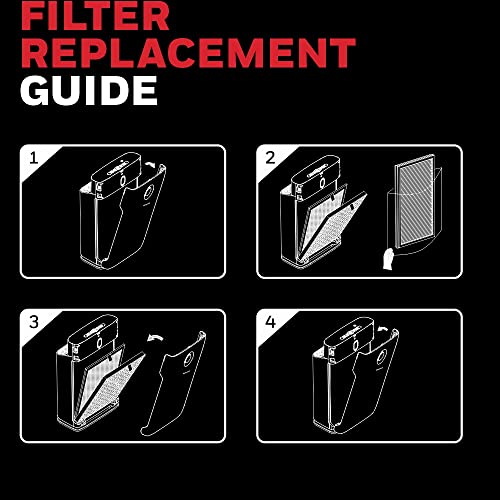 FILTER REPLACEMENT GUIDE

1

2

3

4