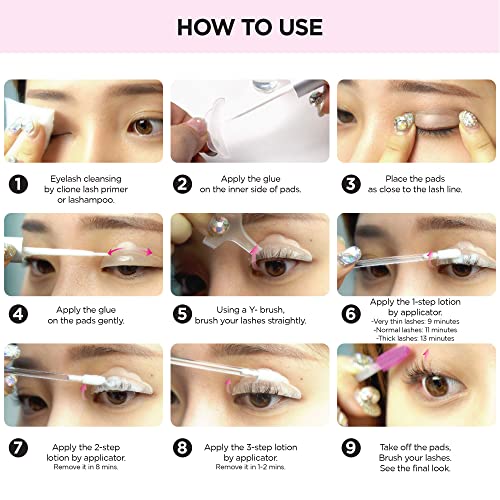 HOW TO USE

1 Eyelash cleansing by clione lash primer or lashampoo.

2 Apply the glue on the inner side of pads.

3 Place the pads as close to the lash line.

4 Apply the glue on the pads gently.

5 Using a Y- brush, brush your lashes straightly.

6 Apply the 1-step lotion by applicator.
-Very thin lashes: 9 minutes
-Normal lashes: 11 minutes
-Thick lashes: 13 minutes

7 Apply the 2-step lotion by applicator.
Remove it in 8 mins.

8 Apply the 3-step lotion by applicator.
Remove it in 1-2 mins.

9 Take off the pads, Brush your lashes. See the final look.