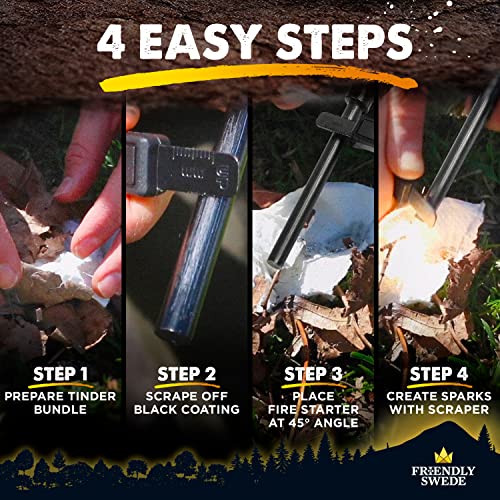 4 EASY STEPS

UP

STEP 1
PREPARE TINDER BUNDLE

STEP 2
SCRAPE OFF BLACK COATING

STEP 3
PLACE FIRE STARTER AT 45° ANGLE

STEP 4
CREATE SPARKS WITH SCRAPER

FRIENDLY SWEDE