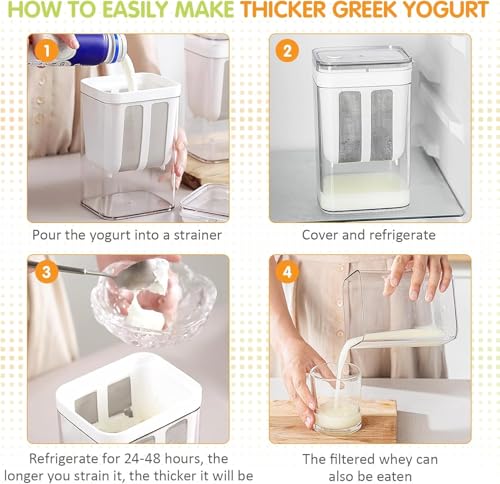 HOW TO EASILY MAKE THICKER GREEK YOGURT

1

Pour the yogurt into a strainer

2

Cover and refrigerate

3

Refrigerate for 24-48 hours, the longer you strain it, the thicker it will be

4

The filtered whey can also be eaten