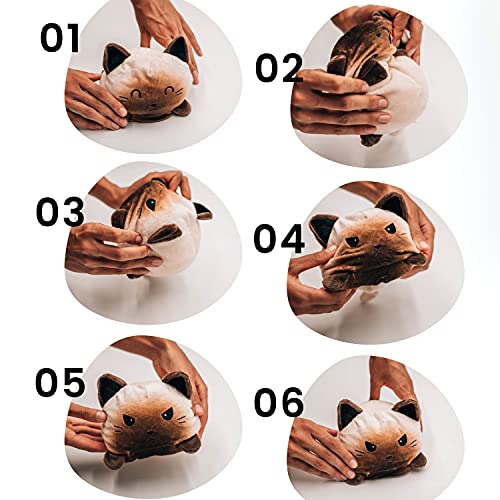 01

02

03

04

05

06