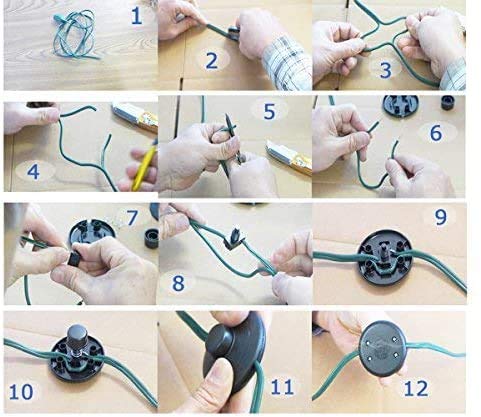 1
2
3
4
5
6
7
8
9
10
11
12