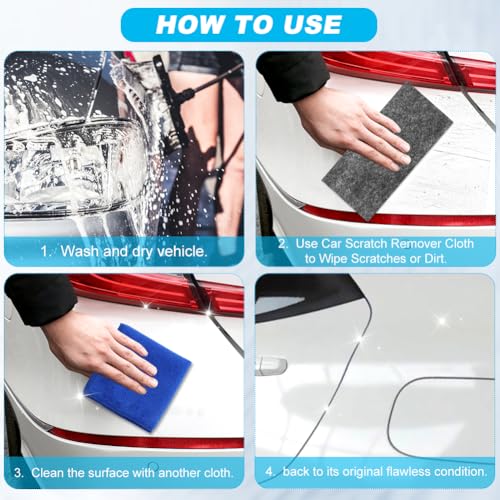 HOW TO USE

1. Wash and dry vehicle.

2. Use Car Scratch Remover Cloth to Wipe Scratches or Dirt.

3. Clean the surface with another cloth.

4. back to its original flawless condition.