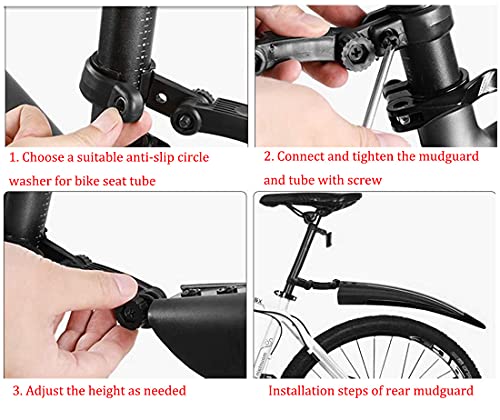 1. Choose a suitable anti-slip circle washer for bike seat tube

2. Connect and tighten the mudguard and tube with screw

3. Adjust the height as needed

Installation steps of rear mudguard